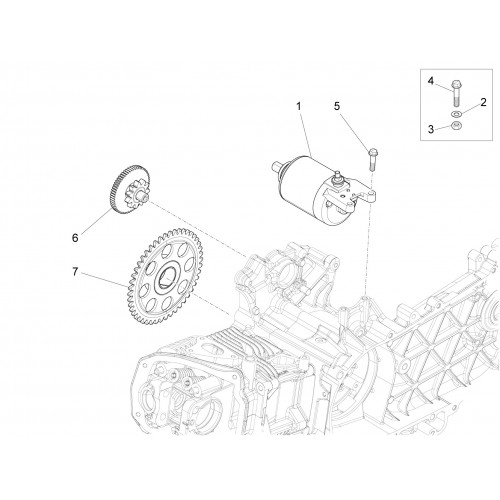 4
2
3
1
5
6
7